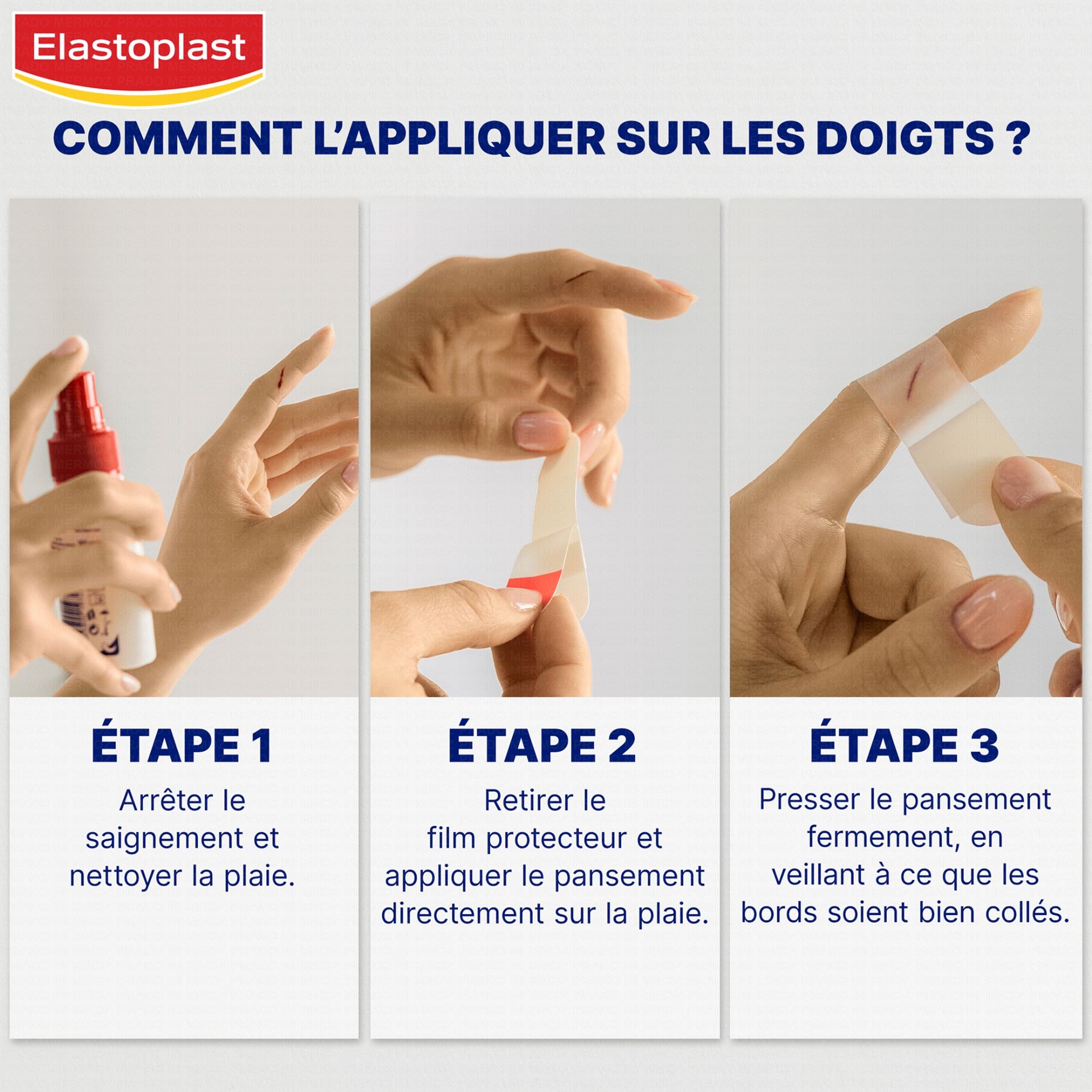 Elastoplast

COMMENT L'APPLIQUER SUR LES DOIGTS ?

ÉTAPE 1
Arrêter le saignement et nettoyer la plaie.

ÉTAPE 2
Retirer le film protecteur et appliquer le pansement directement sur la plaie.

ÉTAPE 3
Presser le pansement fermement, en veillant à ce que les bords soient bien collés.